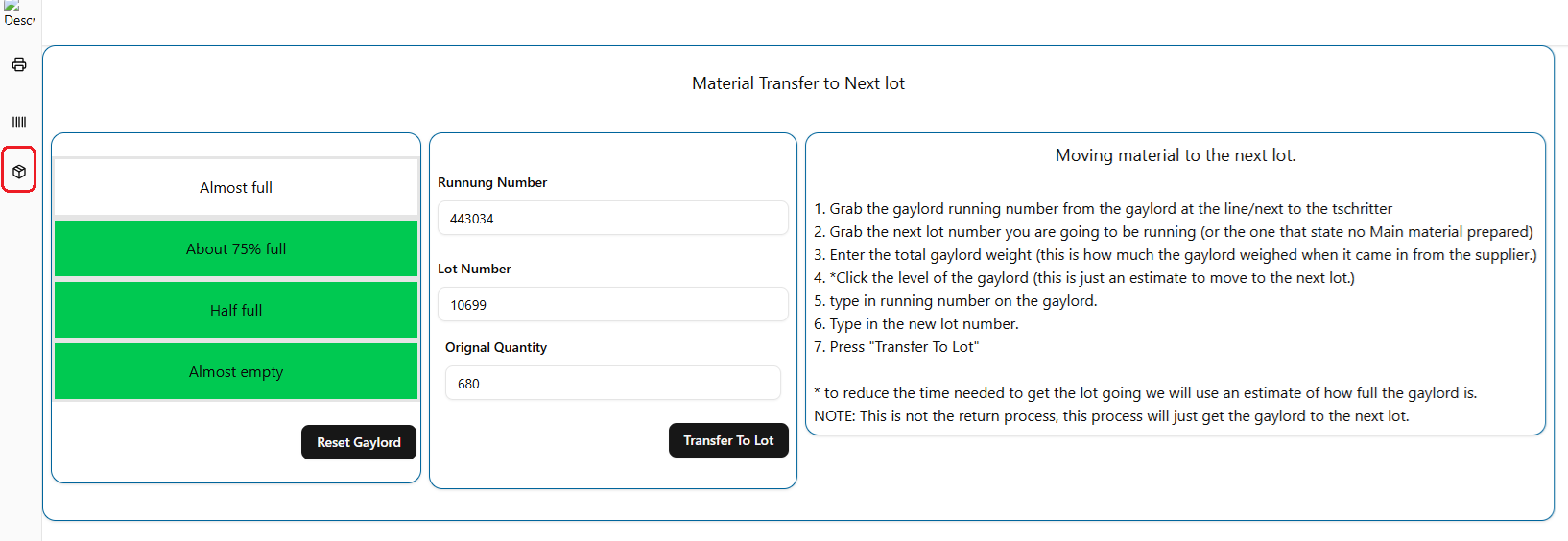 Desc

Material Transfer to Next lot

Almost full

About 75% full

Half full

Almost empty

Reset Gaylord

Runnung Number

443034

Lot Number

10699

Orignal Quantity

680

Transfer To Lot

Moving material to the next lot.

1. Grab the gaylord running number from the gaylord at the line/next to the tschritter
2. Grab the next lot number you are going to be running (or the one that state no Main material prepared)
3. Enter the total gaylord weight (this is how much the gaylord weighed when it came in from the supplier.)
4. *Click the level of the gaylord (this is just an estimate to move to the next lot.)
5. type in running number on the gaylord.
6. Type in the new lot number.
7. Press "Transfer To Lot"

* to reduce the time needed to get the lot going we will use an estimate of how full the gaylord is.
NOTE: This is not the return process, this process will just get the gaylord to the next lot.